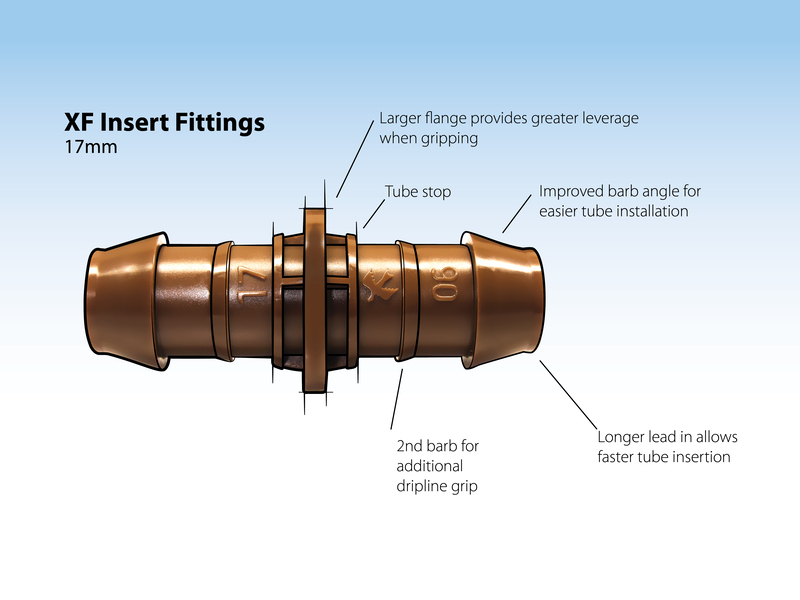 XF Insert Fittings
17mm

Larger flange provides greater leverage when gripping

Tube stop

Improved barb angle for easier tube installation

17

06

2nd barb for additional dripline grip

Longer lead in allows faster tube insertion